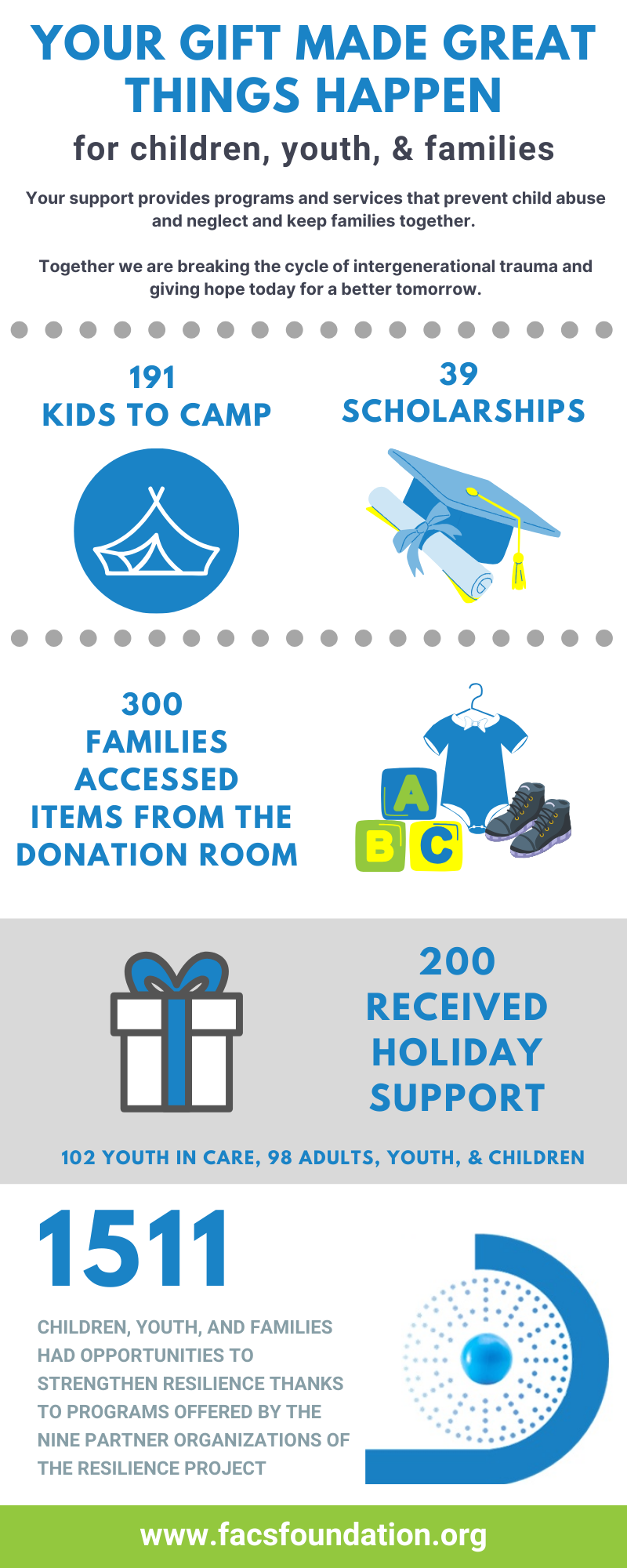 YOUR GIFT MADE GREAT THINGS HAPPEN

for children, youth, & families

Your support provides programs and services that prevent child abuse and neglect and keep families together.

Together we are breaking the cycle of intergenerational trauma and giving hope today for a better tomorrow.

191
KIDS TO CAMP

39
SCHOLARSHIPS

300
FAMILIES ACCESSED ITEMS FROM THE DONATION ROOM

A
B
C

200
RECEIVED HOLIDAY SUPPORT

102 YOUTH IN CARE, 98 ADULTS, YOUTH, & CHILDREN

1511

CHILDREN, YOUTH, AND FAMILIES HAD OPPORTUNITIES TO STRENGTHEN RESILIENCE THANKS TO PROGRAMS OFFERED BY THE NINE PARTNER ORGANIZATIONS OF THE RESILIENCE PROJECT

www.facsfoundation.org